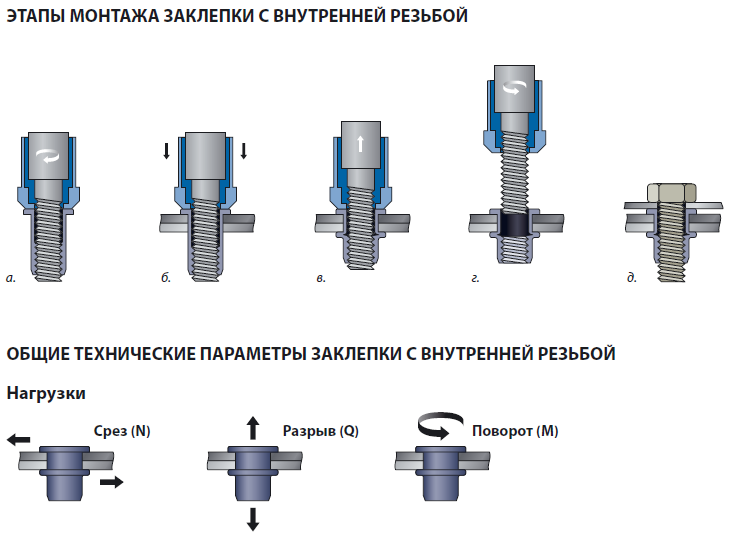 ЭТАПЫ МОНТАЖА ЗАКЛЕПКИ С ВНУТРЕННЕЙ РЕЗЬБОЙ

а.

б.

в.

г.

д.

ОБЩИЕ ТЕХНИЧЕСКИЕ ПАРАМЕТРЫ ЗАКЛЕПКИ С ВНУТРЕННЕЙ РЕЗЬБОЙ

Нагрузки

Срез (N)

Разрыв (Q)

Поворот (M)