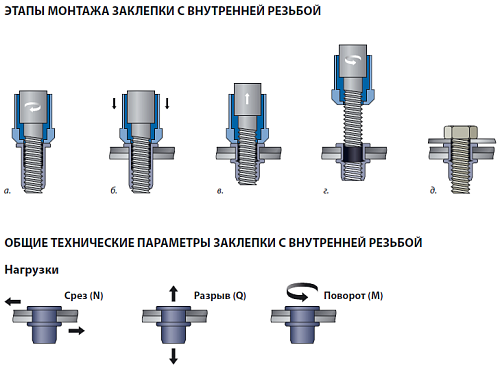 ЭТАПЫ МОНТАЖА ЗАКЛЕПКИ С ВНУТРЕННЕЙ РЕЗЬБОЙ

а.

б.

в.

г.

д.

ОБЩИЕ ТЕХНИЧЕСКИЕ ПАРАМЕТРЫ ЗАКЛЕПКИ С ВНУТРЕННЕЙ РЕЗЬБОЙ

Нагрузки

Срез (N)

Разрыв (Q)

Поворот (M)